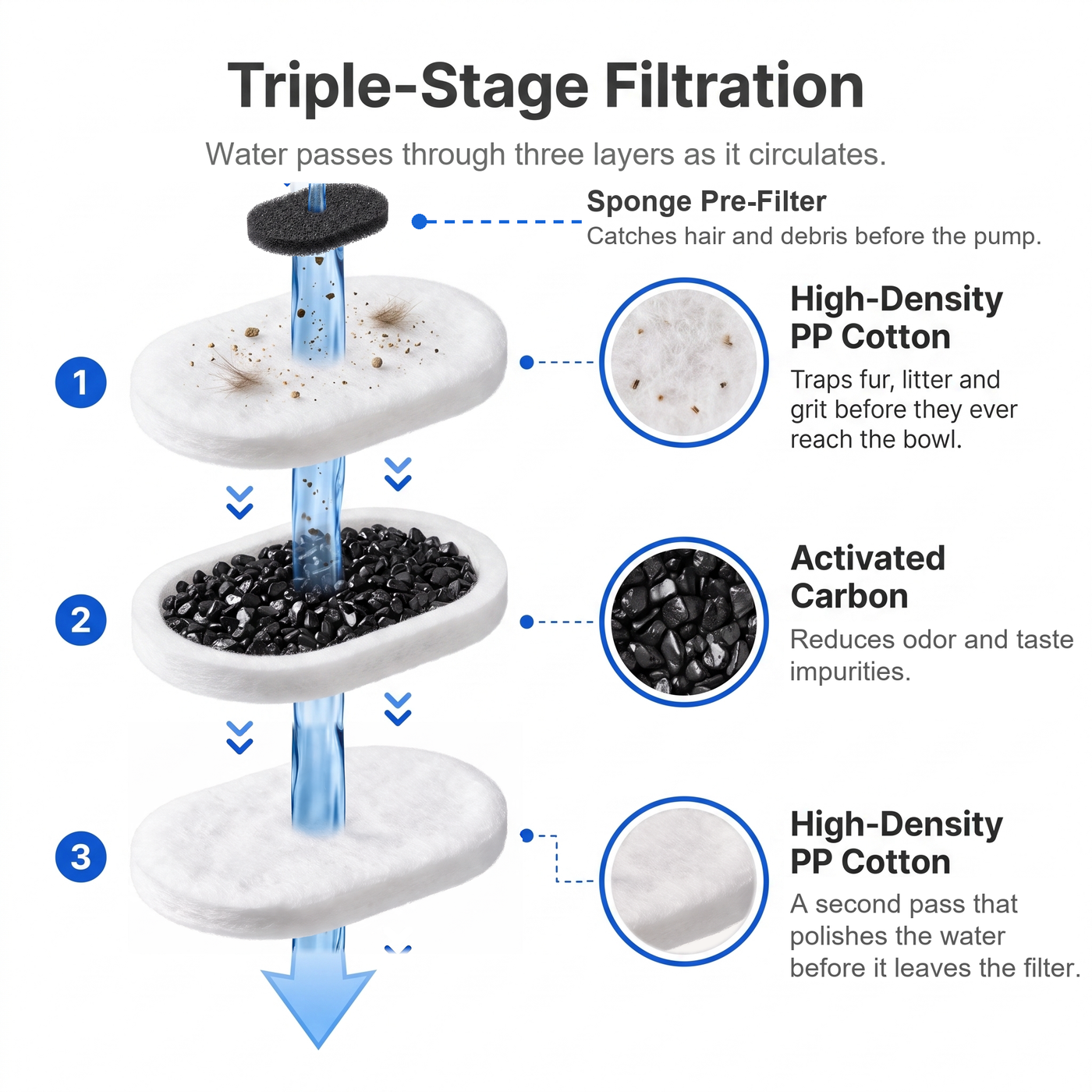 Triple-Stage Filtration

Water passes through three layers as it circulates.

Sponge Pre-Filter
Catches hair and debris before the pump.

1

High-Density PP Cotton
Traps fur, litter and grit before they ever reach the bowl.

2

Activated Carbon
Reduces odor and taste impurities.

3

High-Density PP Cotton
A second pass that polishes the water before it leaves the filter.